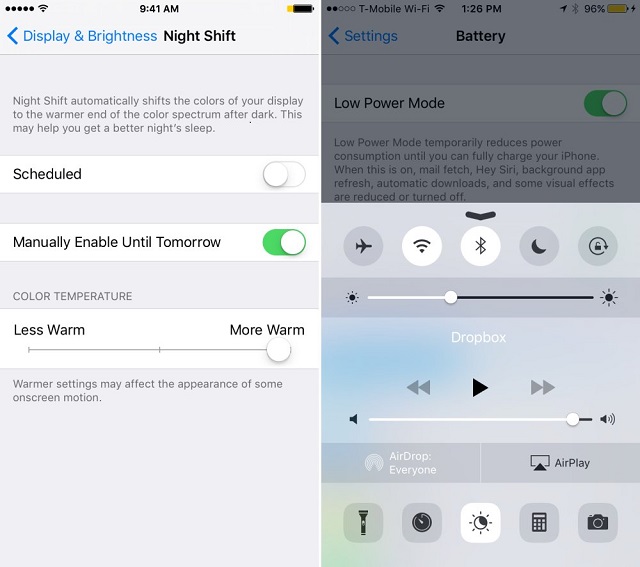 9:41 AM

Display & Brightness Night Shift

Night Shift automatically shifts the colors of your display to the warmer end of the color spectrum after dark. This may help you get a better night's sleep.

Scheduled

Manually Enable Until Tomorrow

COLOR TEMPERATURE

Less Warm More Warm

Warmer settings may affect the appearance of some onscreen motion.

T-Mobile Wi-Fi 1:26 PM 96%

Settings Battery

Low Power Mode

Low Power Mode temporarily reduces power consumption until you can fully charge your iPhone. When this is on, mail fetch, Hey Siri, background app refresh, automatic downloads, and some visual effects are reduced or turned off.

Dropbox

AirDrop: Everyone

AirPlay